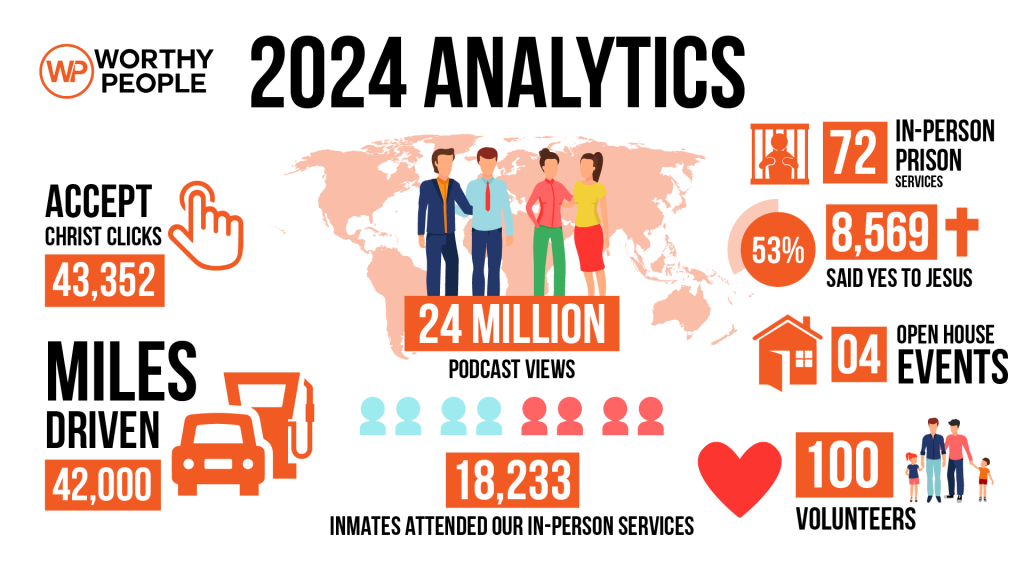 WP WORTHY PEOPLE

2024 ANALYTICS

ACCEPT CHRIST CLICKS
43,352

MILES DRIVEN
42,000

24 MILLION
PODCAST VIEWS

18,233
INMATES ATTENDED OUR IN-PERSON SERVICES

72 IN-PERSON PRISON SERVICES

53%
8,569
SAID YES TO JESUS

04 OPEN HOUSE EVENTS

100
VOLUNTEERS